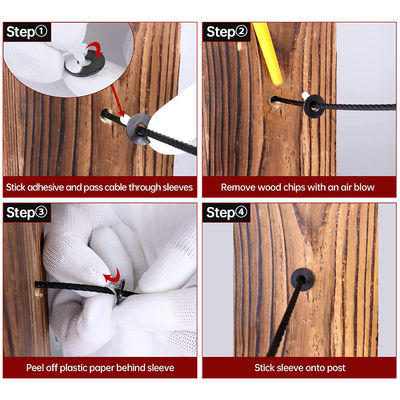 Step①

Stick adhesive and pass cable through sleeves

Step②

Remove wood chips with an air blow

Step③

Peel off plastic paper behind sleeve

Step④

Stick sleeve onto post