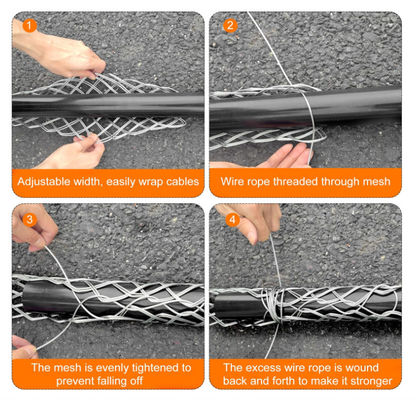 1

Adjustable width, easily wrap cables

2

Wire rope threaded through mesh

3

The mesh is evenly tightened to prevent falling off

4

The excess wire rope is wound back and forth to make it stronger