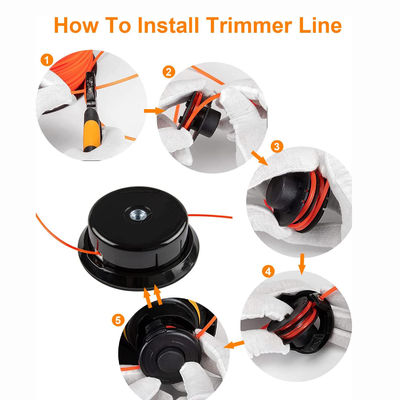 How To Install Trimmer Line

1

2

3

4

5